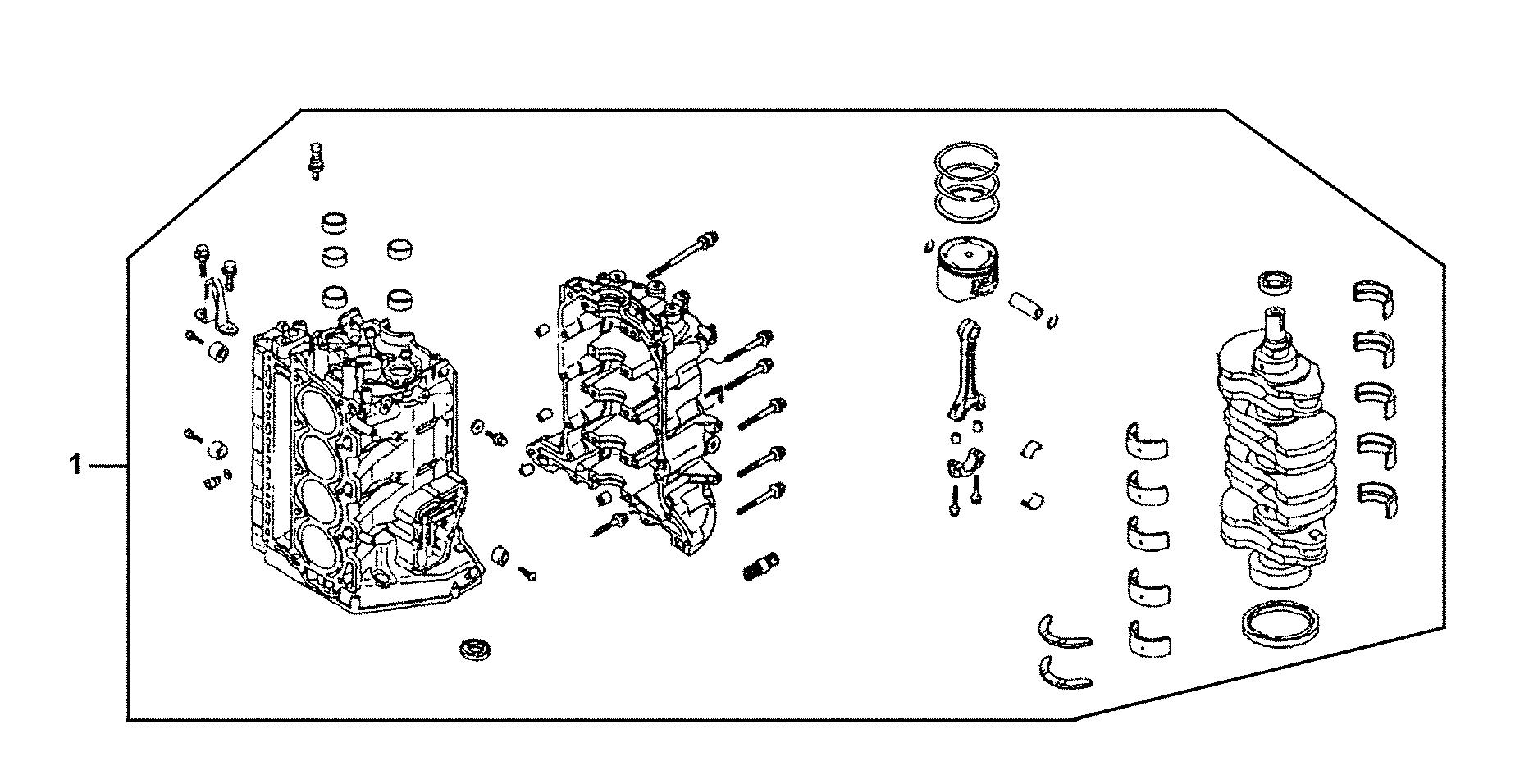 1